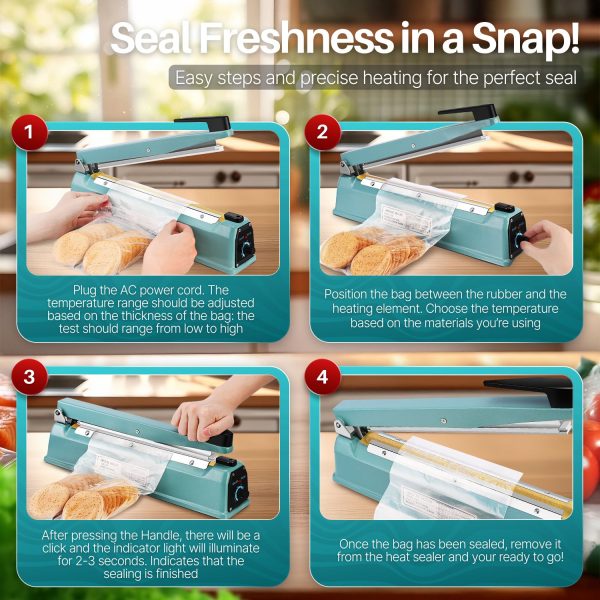 Seal Freshness in a Snap!

Easy steps and precise heating for the perfect seal

1

Plug the AC power cord. The temperature range should be adjusted based on the thickness of the bag: the test should range from low to high

2

Position the bag between the rubber and the heating element. Choose the temperature based on the materials you're using

3

After pressing the Handle, there will be a click and the indicator light will illuminate for 2-3 seconds. Indicates that the sealing is finished

4

Once the bag has been sealed, remove it from the heat sealer and your ready to go!