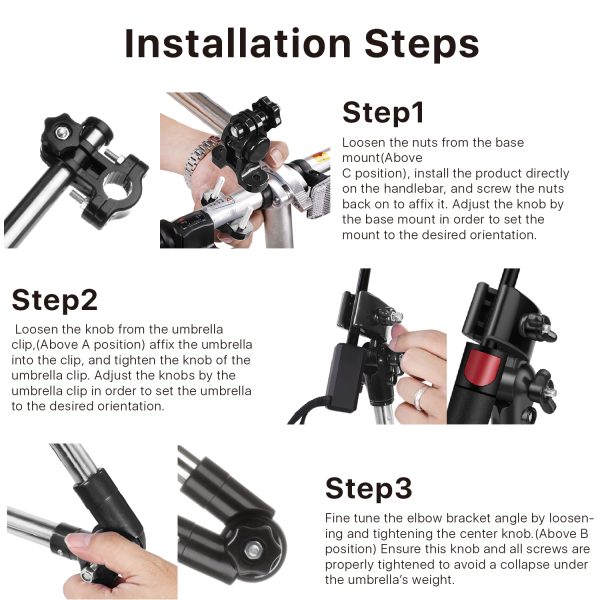 Installation Steps

Step1

Loosen the nuts from the base mount(Above C position), install the product directly on the handlebar, and screw the nuts back on to affix it. Adjust the knob by the base mount in order to set the mount to the desired orientation.

Step2

Loosen the knob from the umbrella clip,(Above A position) affix the umbrella into the clip, and tighten the knob of the umbrella clip. Adjust the knobs by the umbrella clip in order to set the umbrella to the desired orientation.

Step3

Fine tune the elbow bracket angle by loosening and tightening the center knob.(Above B position) Ensure this knob and all screws are properly tightened to avoid a collapse under the umbrella's weight.