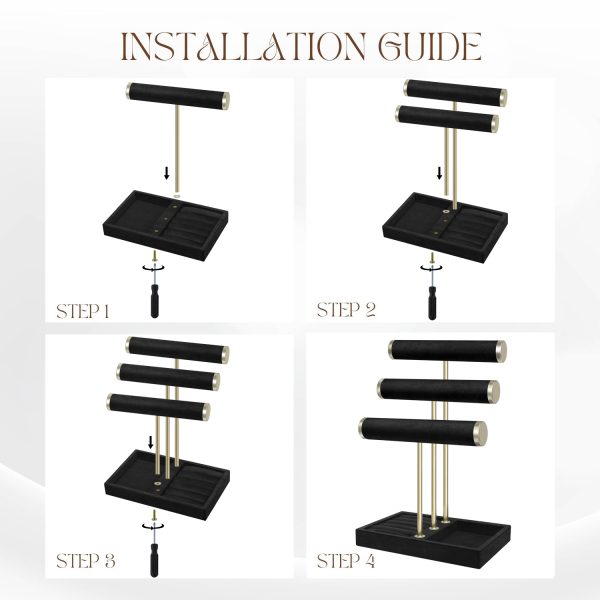 INSTALLATION GUIDE

STEP 1

STEP 2

STEP 3

STEP 4