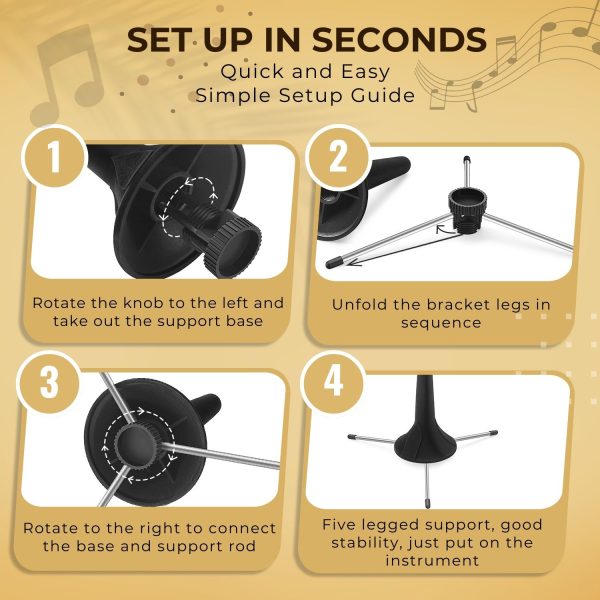 SET UP IN SECONDS
Quick and Easy
Simple Setup Guide

1

Rotate the knob to the left and take out the support base

2

Unfold the bracket legs in sequence

3

Rotate to the right to connect the base and support rod

4

Five legged support, good stability, just put on the instrument