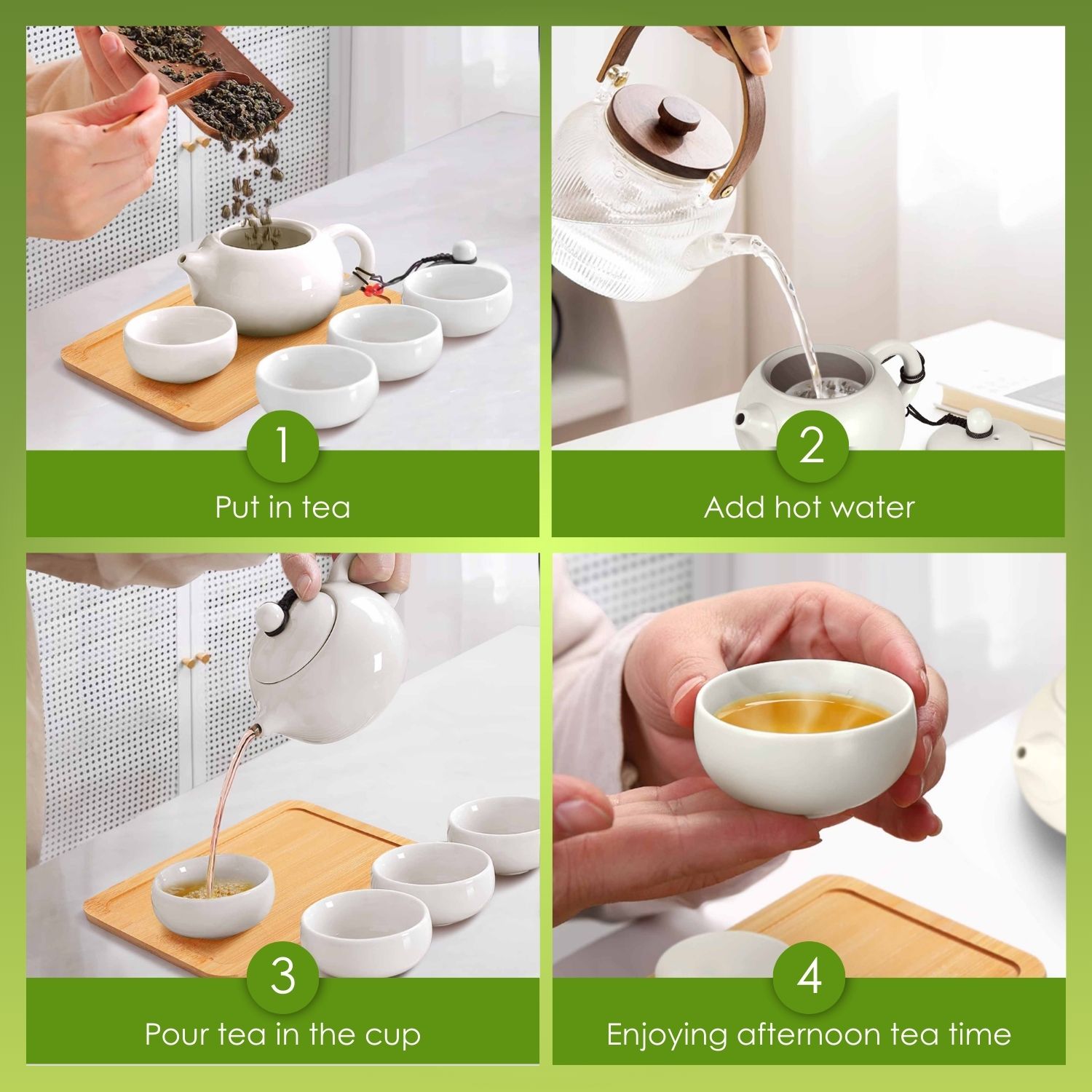 1
Put in tea

2
Add hot water

3
Pour tea in the cup

4
Enjoying afternoon tea time